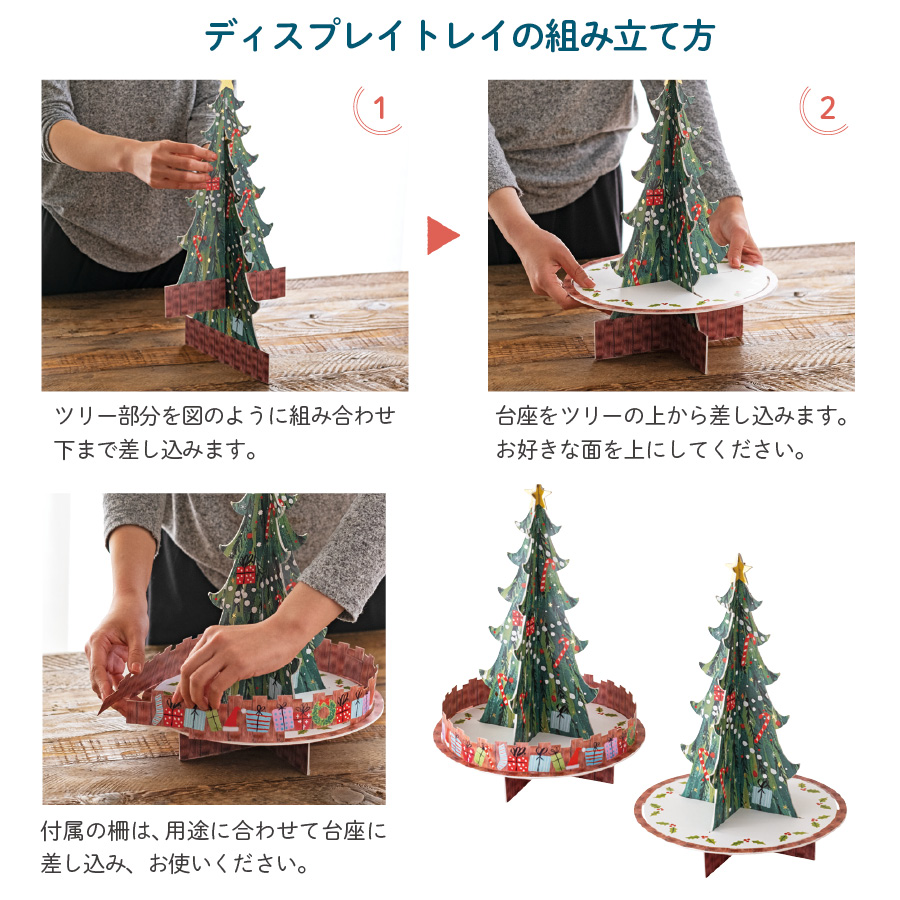 ディスプレイトレイの組み立て方

1

ツリー部分を図のように組み合わせ下まで差し込みます。

2

台座をツリーの上から差し込みます。お好きな面を上にしてください。

付属の柵は、用途に合わせて台座に差し込み、お使いください。