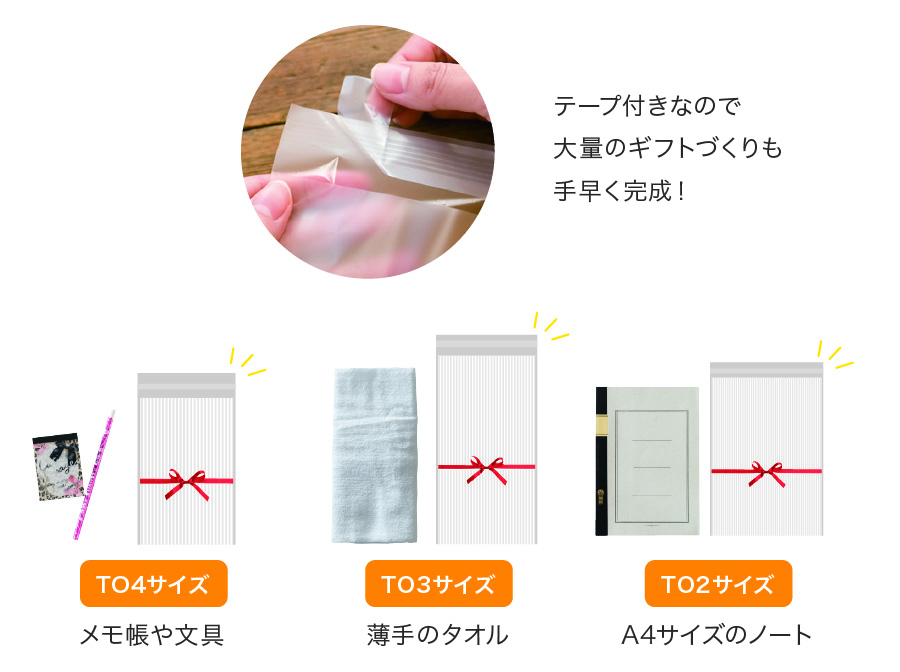 テープ付きなので
大量のギフトづくりも
手早く完成！

TO4サイズ
メモ帳や文具

TO3サイズ
薄手のタオル

TO2サイズ
A4サイズのノート