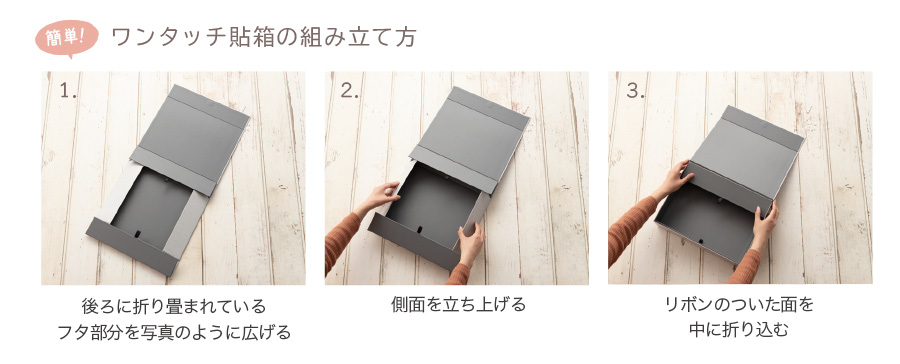 簡単! ワンタッチ貼箱の組み立て方

1.

後ろに折り畳まれている
フタ部分を写真のように広げる

2.

側面を立ち上げる

3.

リボンのついた面を
中に折り込む