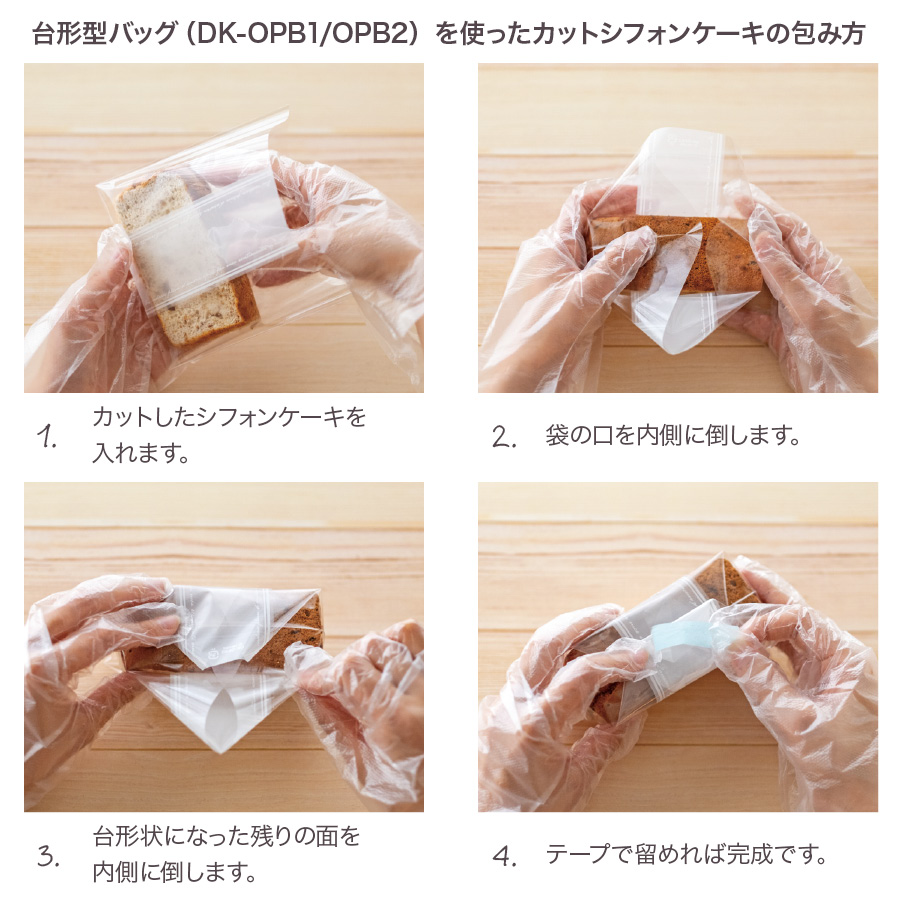 台形型バッグ（DK-OPB1/OPB2）を使ったカットシフォンケーキの包み方

1. カットしたシフォンケーキを入れます。

2. 袋の口を内側に倒します。

3. 台形状になった残りの面を内側に倒します。

4. テープで留めれば完成です。